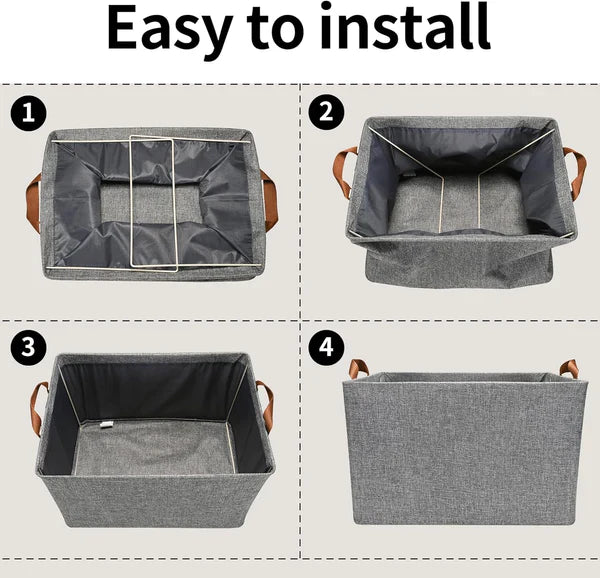 Easy to install

1

2

3

4