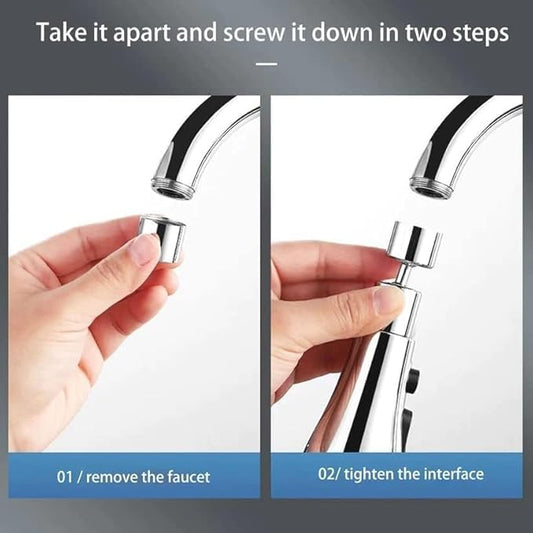 Take it apart and screw it down in two steps

01 / remove the faucet

02/ tighten the interface