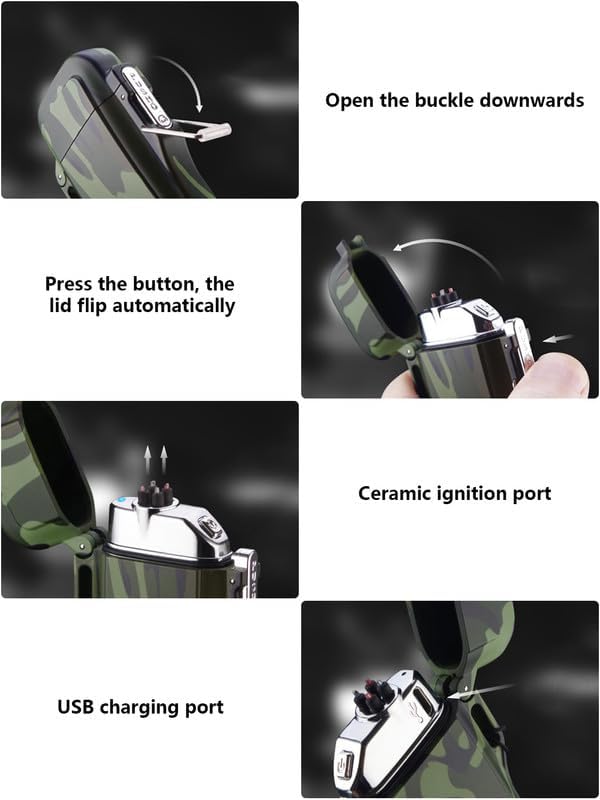 Open the buckle downwards

Press the button, the lid flip automatically

Ceramic ignition port

USB charging port