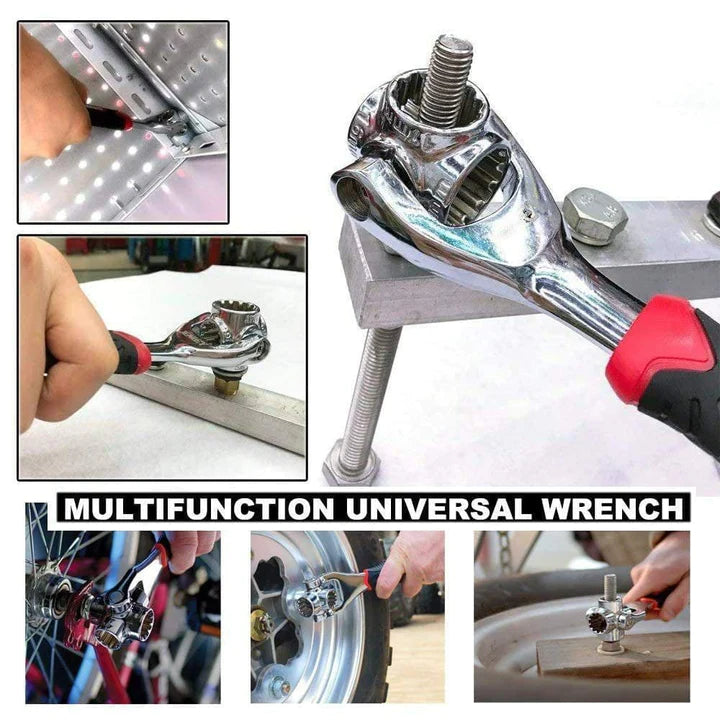 MULTIFUNCTION UNIVERSAL WRENCH