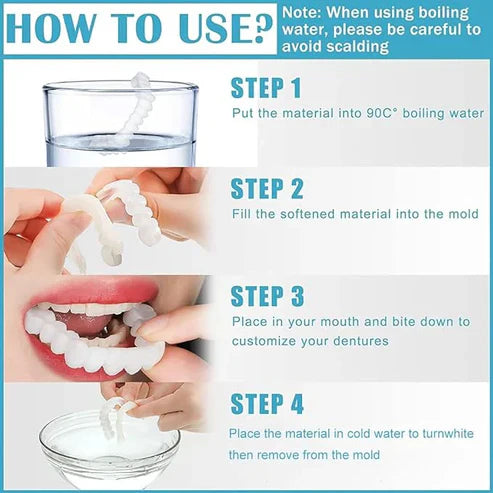 HOW TO USE?

Note: When using boiling water, please be careful to avoid scalding

STEP 1

Put the material into 90C° boiling water

STEP 2

Fill the softened material into the mold

STEP 3

Place in your mouth and bite down to customize your dentures

STEP 4

Place the material in cold water to turnwhite then remove from the mold