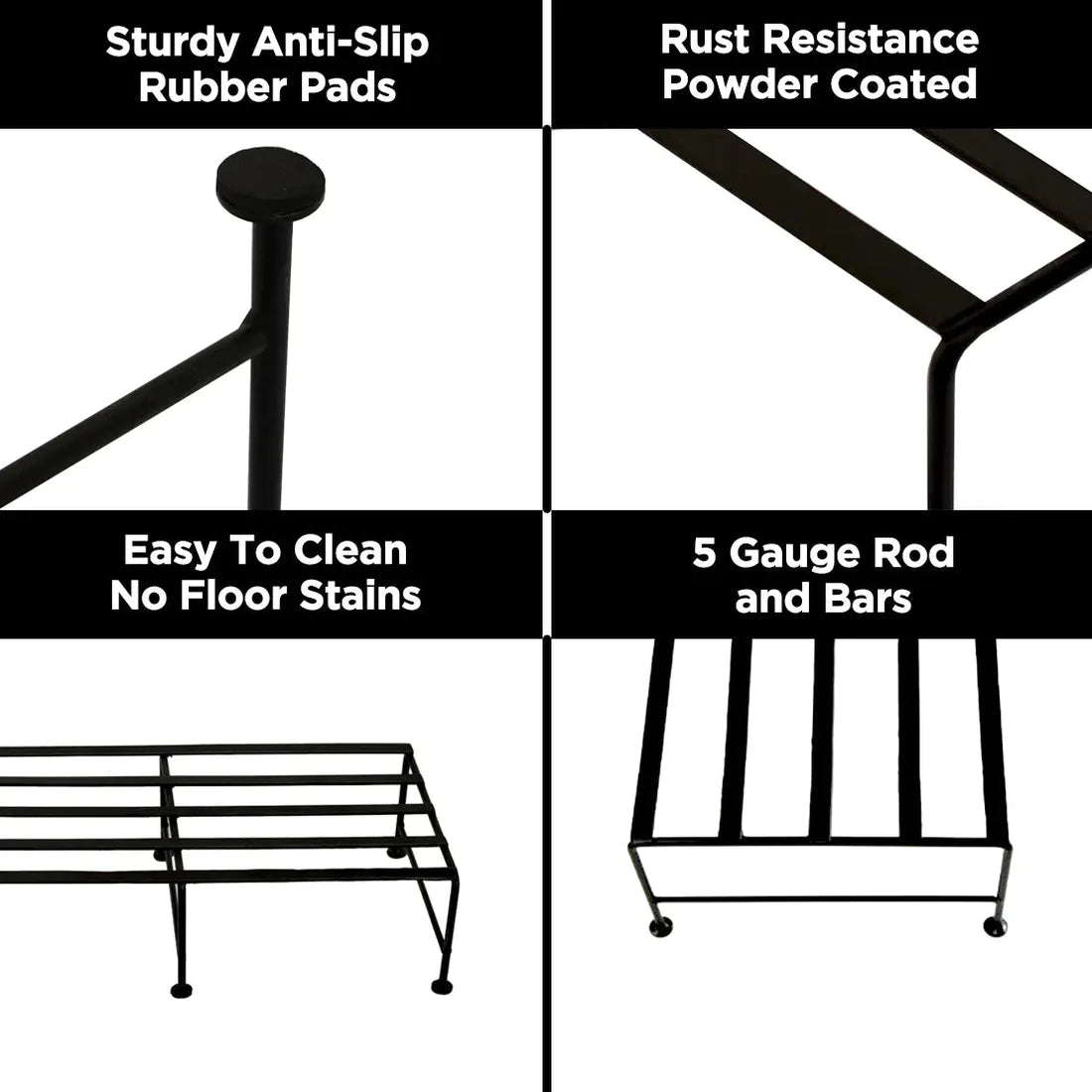 Sturdy Anti-Slip Rubber Pads

Rust Resistance Powder Coated

Easy To Clean No Floor Stains

5 Gauge Rod and Bars