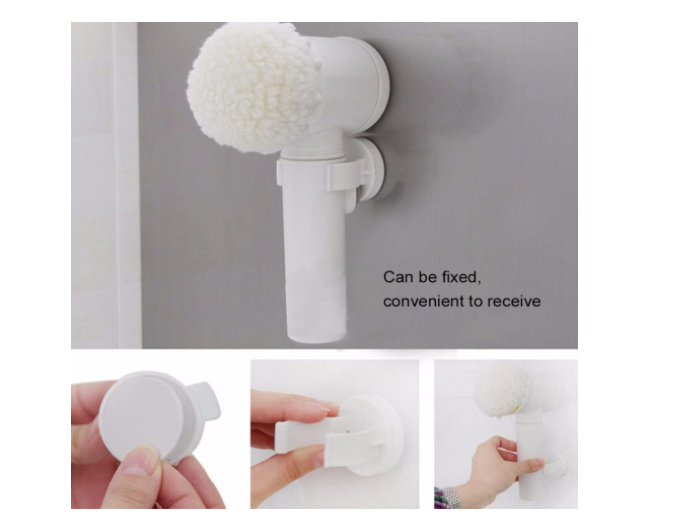 Can be fixed,
convenient to receive