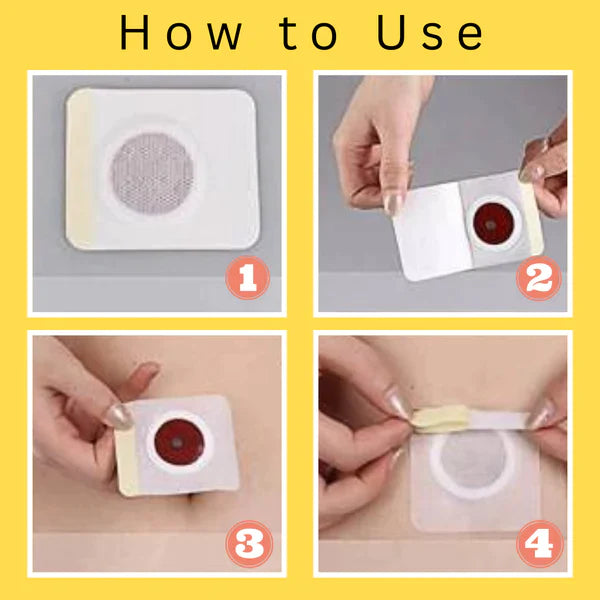 How to Use

1

2

3

4