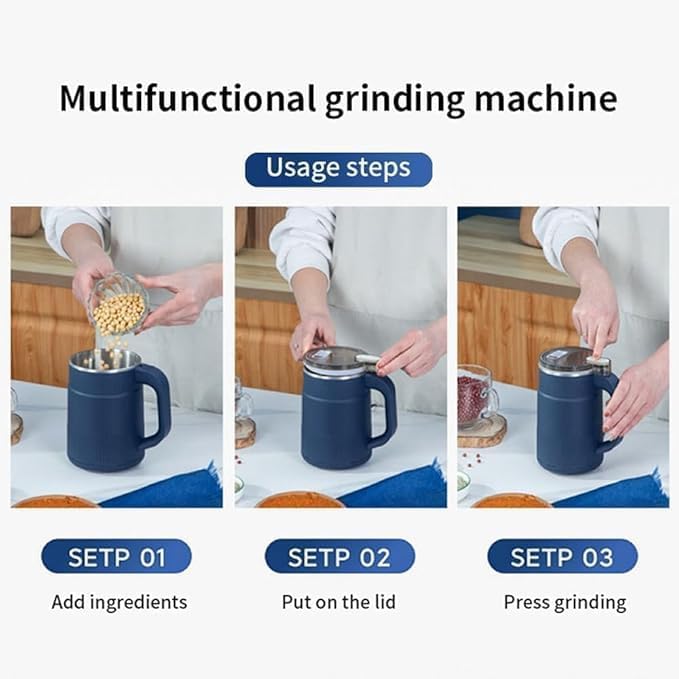 Multifunctional grinding machine

Usage steps

SETP 01

Add ingredients

SETP 02

Put on the lid

SETP 03

Press grinding