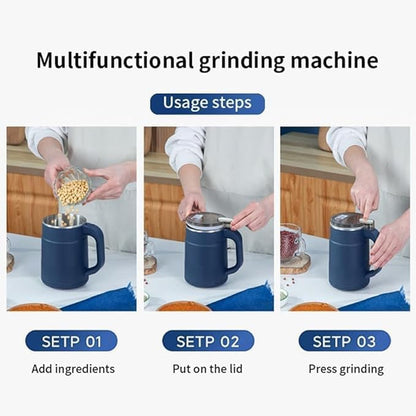 Multifunctional grinding machine

Usage steps

SETP 01

Add ingredients

SETP 02

Put on the lid

SETP 03

Press grinding