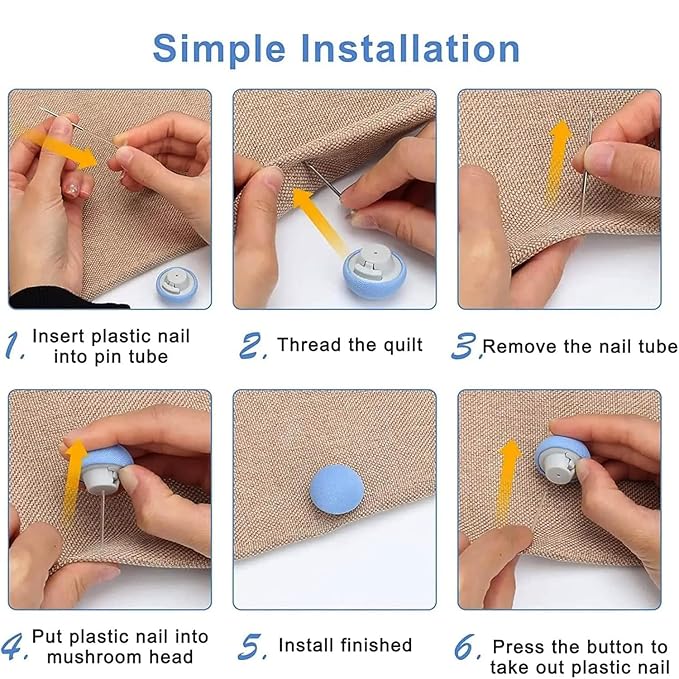 Simple Installation

1. Insert plastic nail into pin tube

2. Thread the quilt

3. Remove the nail tube

4. Put plastic nail into mushroom head

5. Install finished

6. Press the button to take out plastic nail