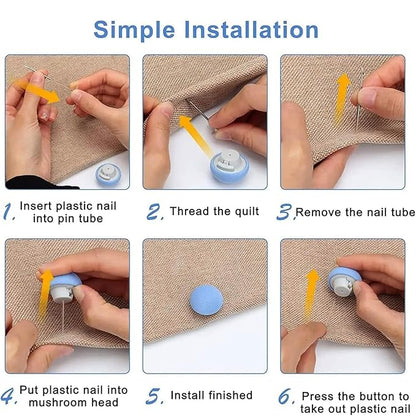 Simple Installation

1. Insert plastic nail into pin tube

2. Thread the quilt

3. Remove the nail tube

4. Put plastic nail into mushroom head

5. Install finished

6. Press the button to take out plastic nail